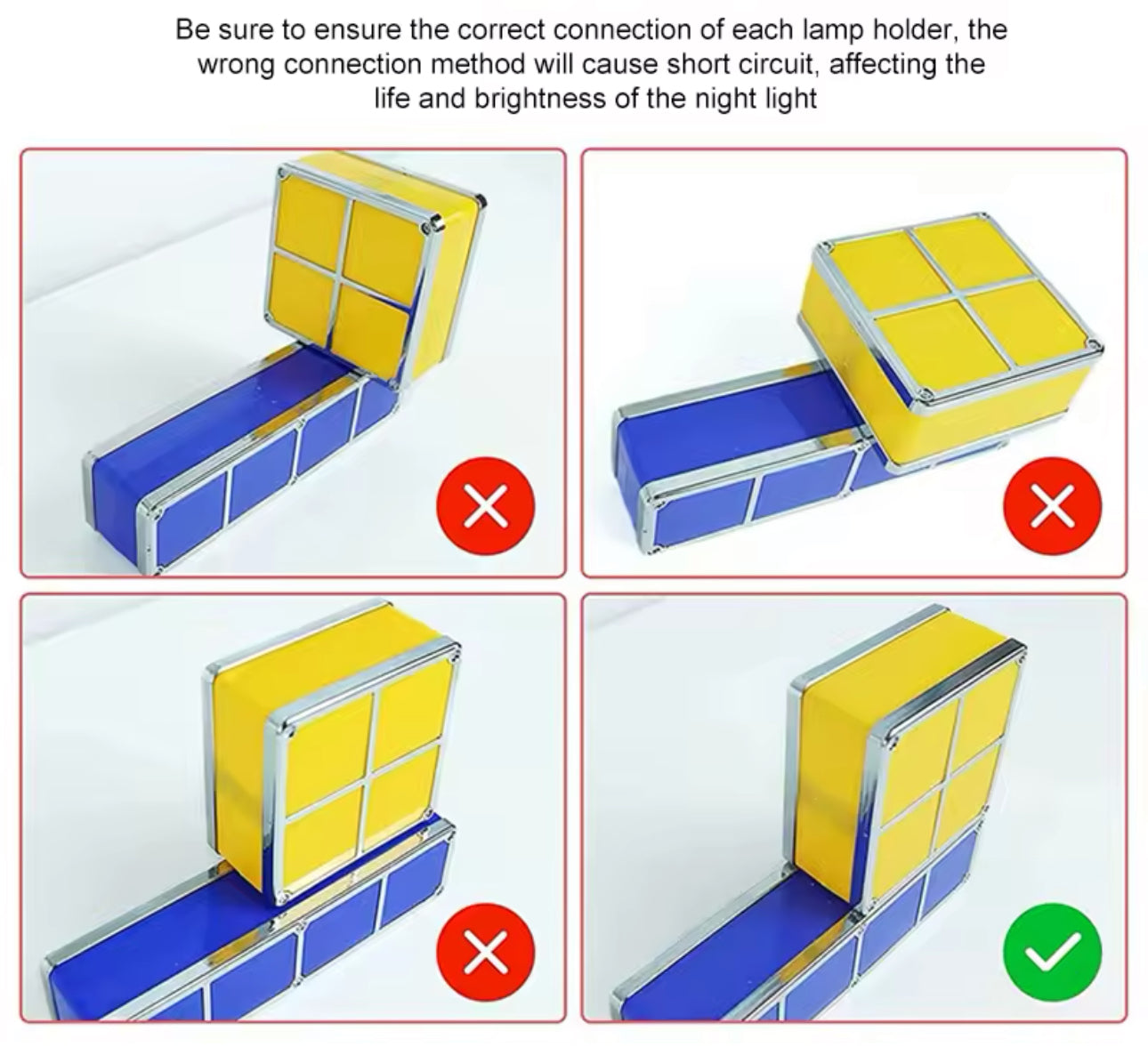 Be sure to ensure the correct connection of each lamp holder, the wrong connection method will cause short circuit, affecting the life and brightness of the night light