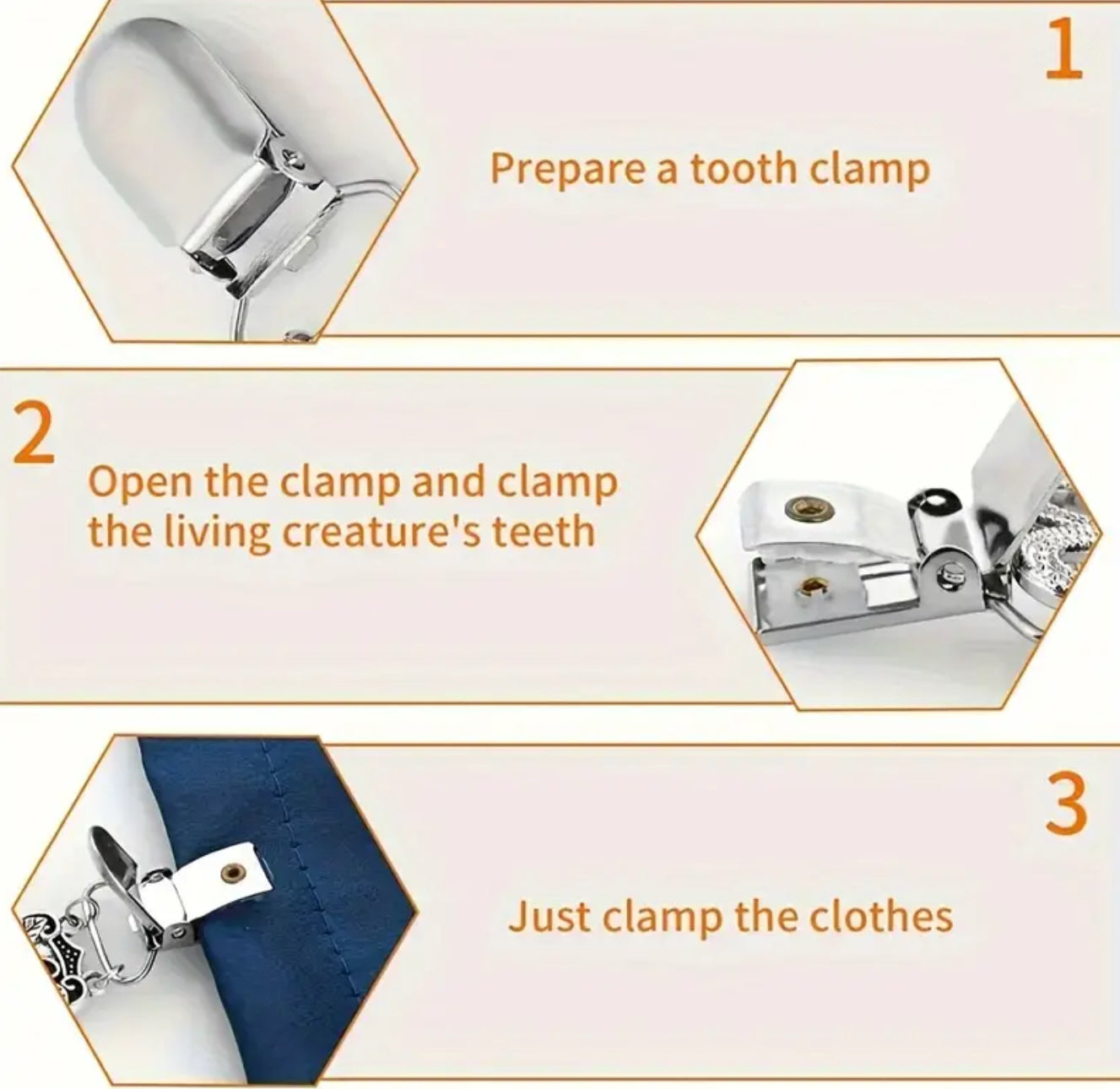 1

Prepare a tooth clamp

2

Open the clamp and clamp the living creature's teeth

3

Just clamp the clothes