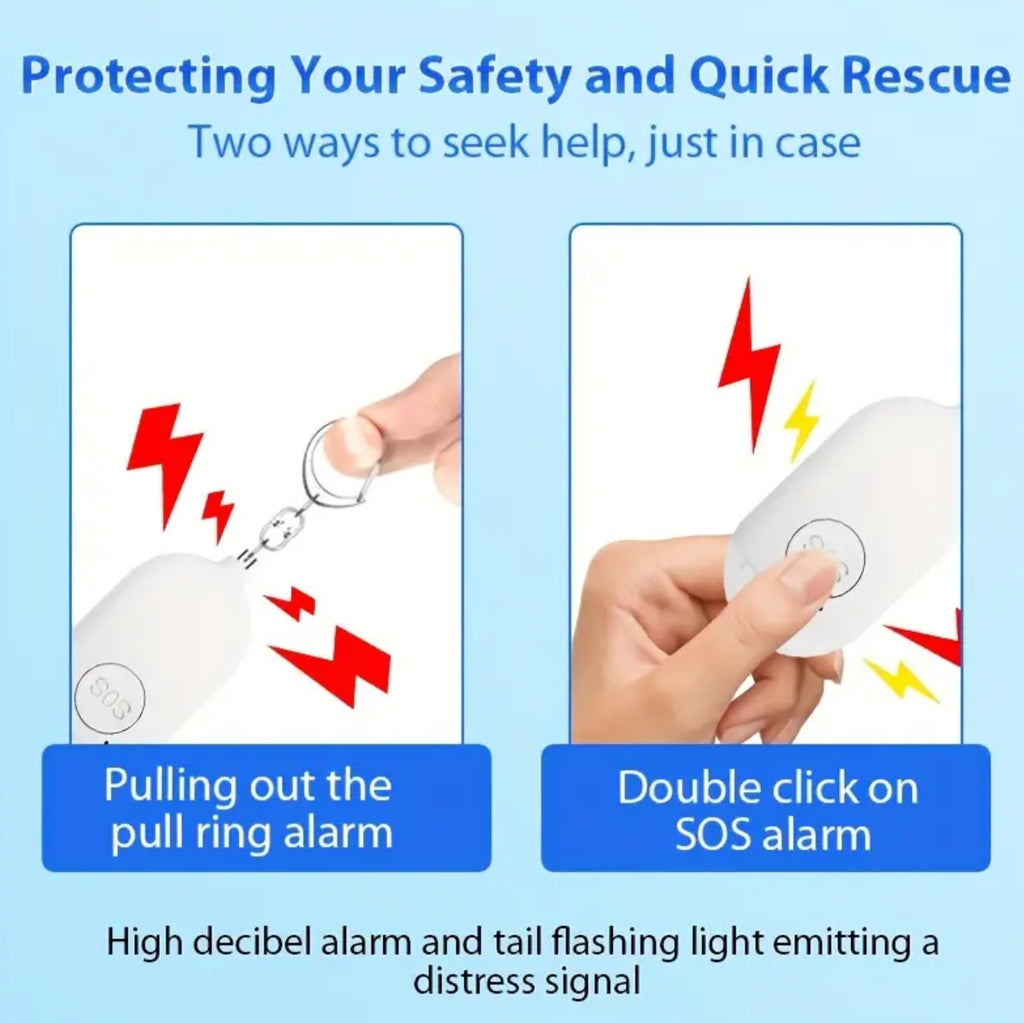 Protecting Your Safety and Quick Rescue
Two ways to seek help, just in case

SOS

Pulling out the pull ring alarm

Double click on SOS alarm

High decibel alarm and tail flashing light emitting a distress signal