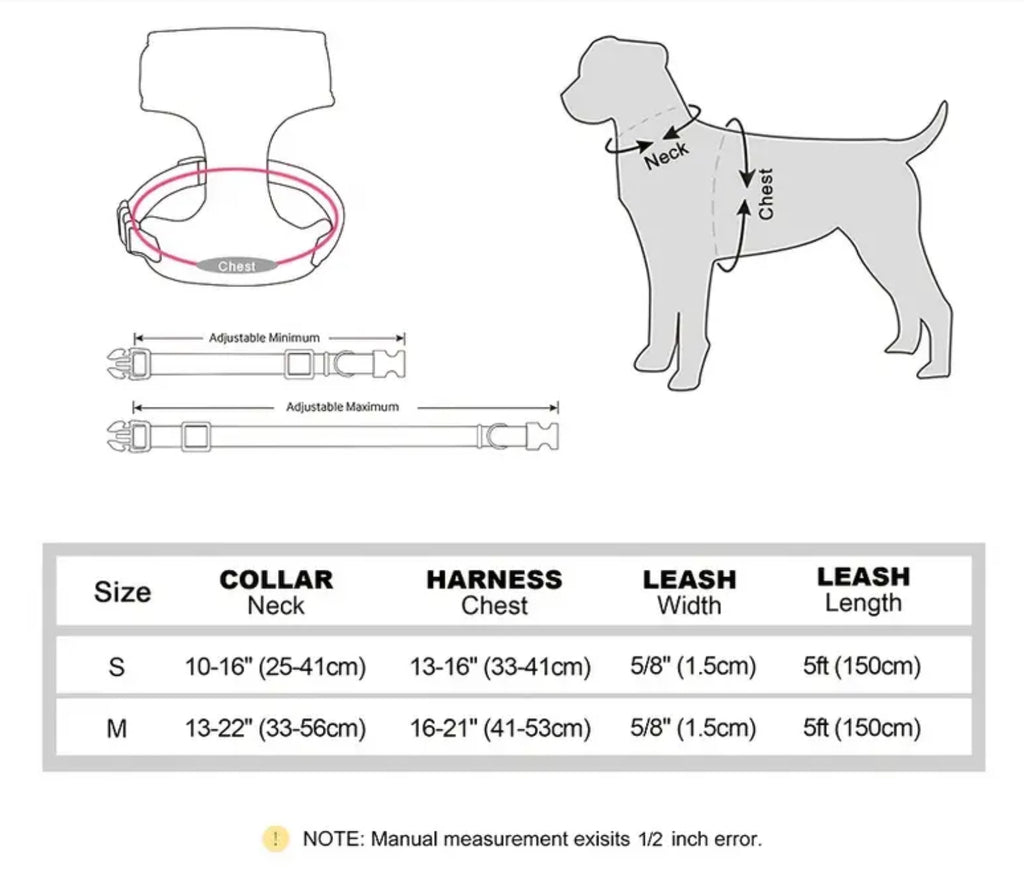 Chest

Adjustable Minimum

Adjustable Maximum

Neck

Chest

| Size | COLLAR Neck | HARNESS Chest | LEASH Width | LEASH Length |
|---|---|---|---|---|
| S | 10-16" (25-41cm) | 13-16" (33-41cm) | 5/8" (1.5cm) | 5ft (150cm) |
| M | 13-22" (33-56cm) | 16-21" (41-53cm) | 5/8" (1.5cm) | 5ft (150cm) |

! NOTE: Manual measurement exisits 1/2 inch error.