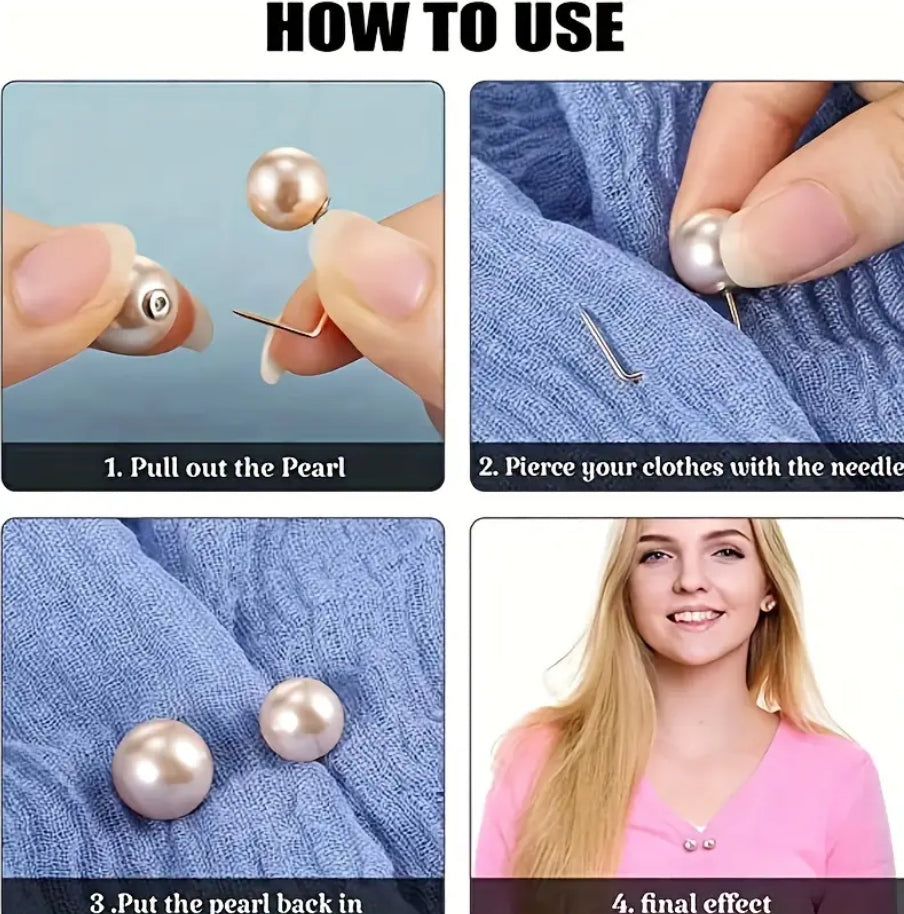 HOW TO USE

1. Pull out the Pearl

2. Pierce your clothes with the needle

3 .Put the pearl back in

4. final effect