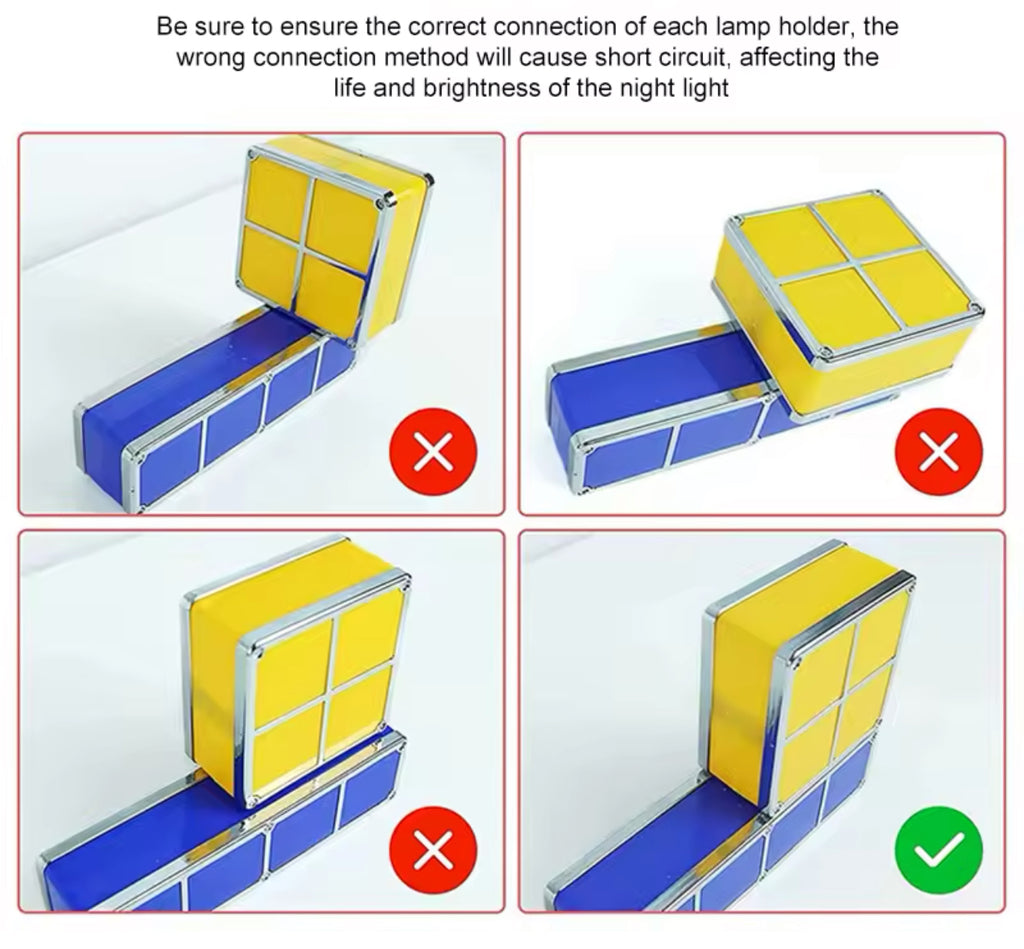 Be sure to ensure the correct connection of each lamp holder, the wrong connection method will cause short circuit, affecting the life and brightness of the night light