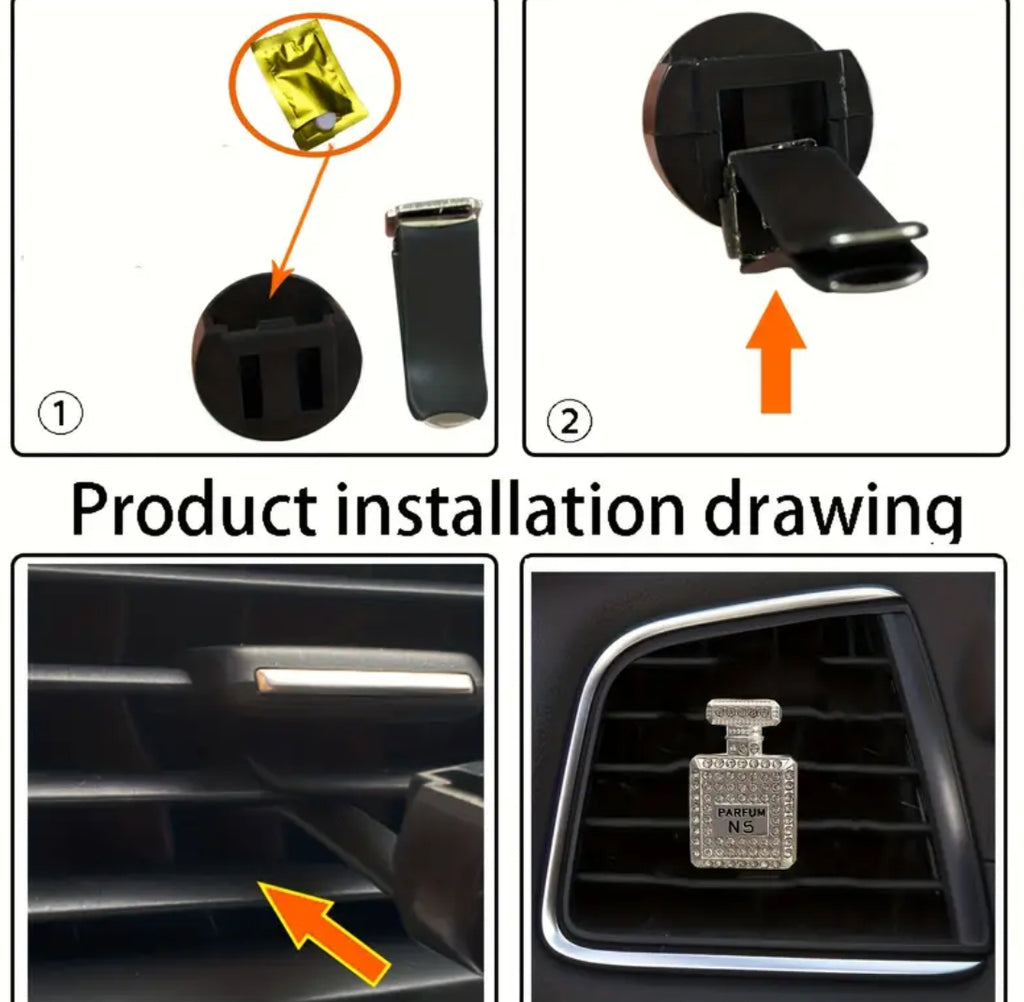 ①

②

Product installation drawing

PARFUM
N5