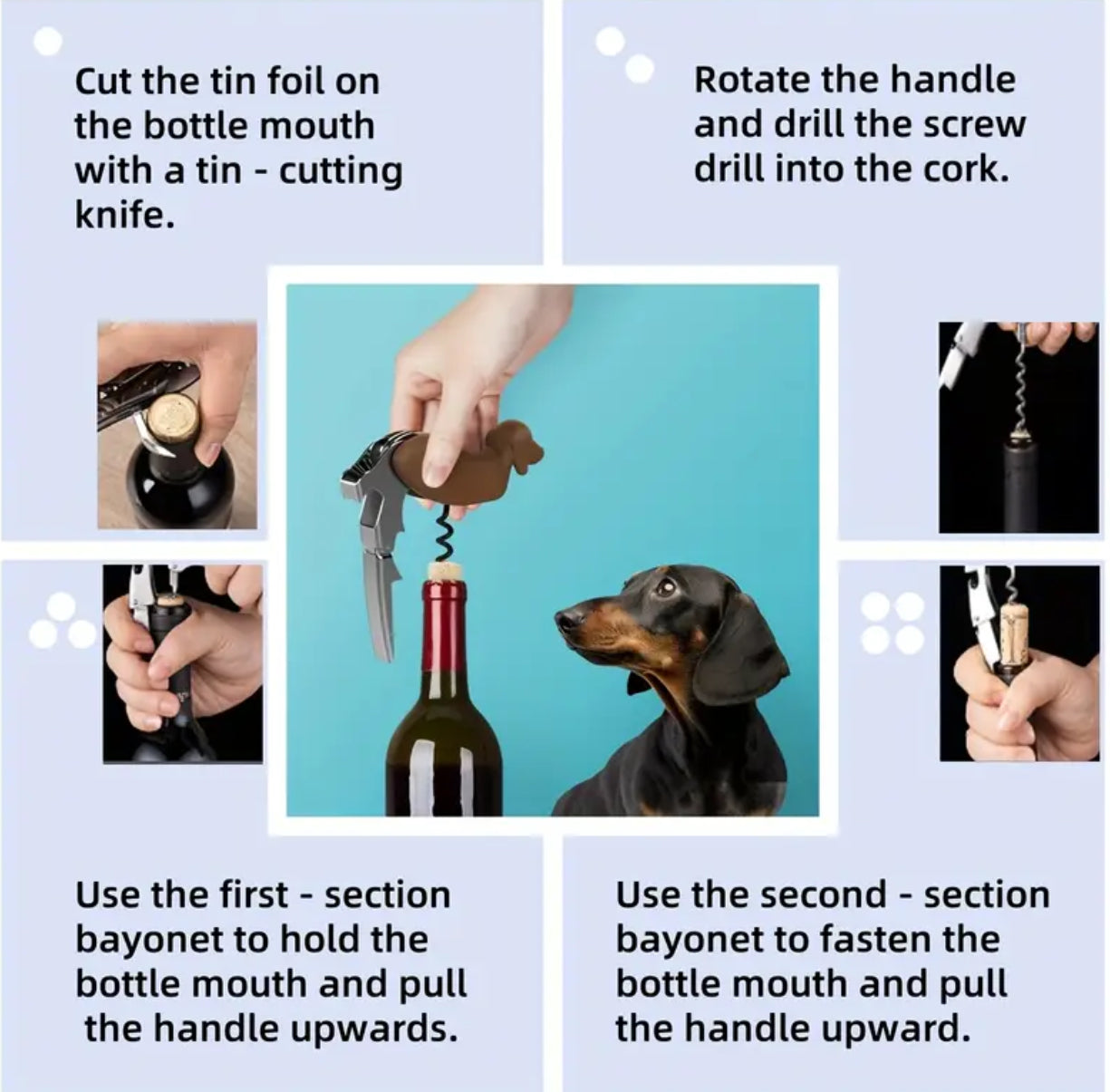 Cut the tin foil on the bottle mouth with a tin - cutting knife.

Rotate the handle and drill the screw drill into the cork.

Use the first - section bayonet to hold the bottle mouth and pull the handle upwards.

Use the second - section bayonet to fasten the bottle mouth and pull the handle upward.