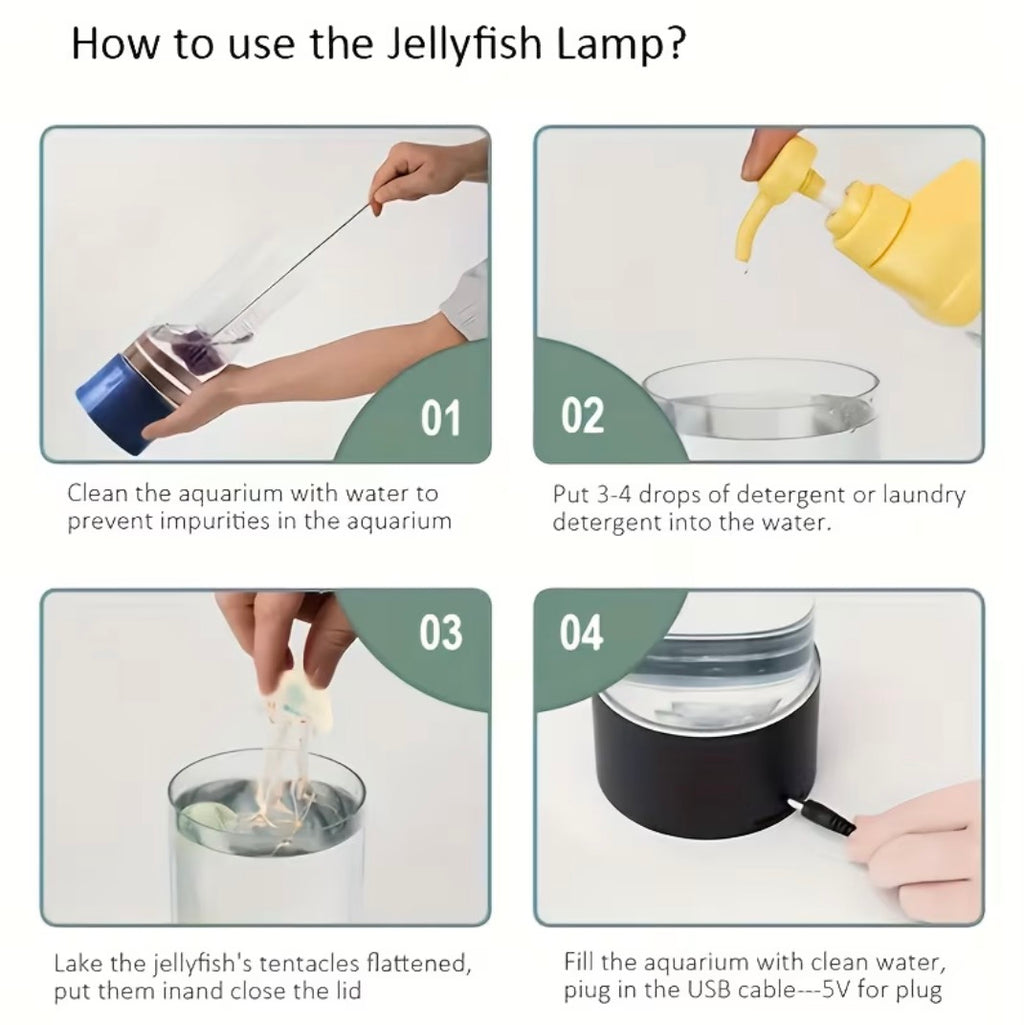 How to use the Jellyfish Lamp?

01

Clean the aquarium with water to prevent impurities in the aquarium

02

Put 3-4 drops of detergent or laundry detergent into the water.

03

Lake the jellyfish's tentacles flattened, put them inand close the lid

04

Fill the aquarium with clean water, piug in the USB cable---5V for plug