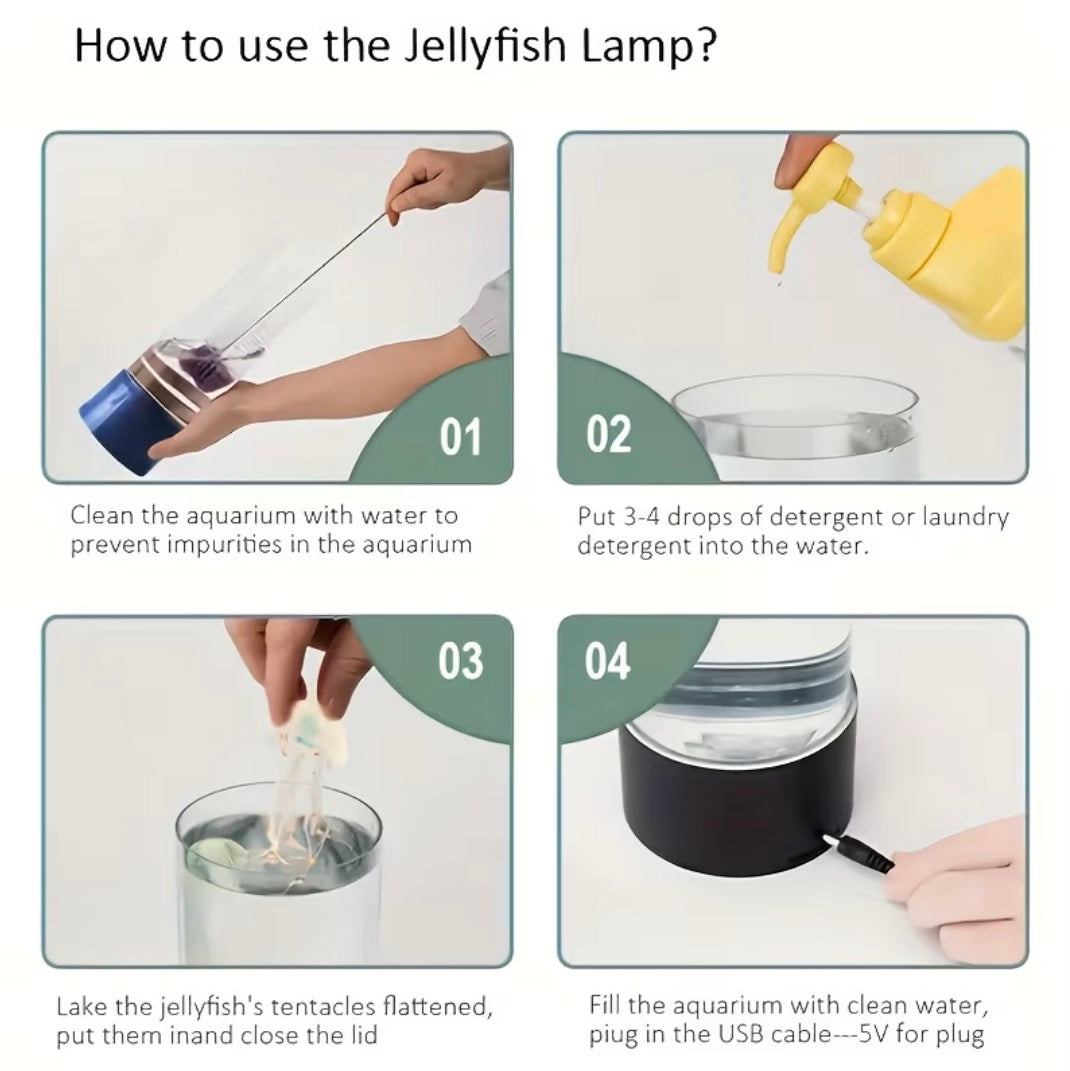 How to use the Jellyfish Lamp?

01

Clean the aquarium with water to prevent impurities in the aquarium

02

Put 3-4 drops of detergent or laundry detergent into the water.

03

Lake the jellyfish's tentacles flattened, put them inand close the lid

04

Fill the aquarium with clean water, piug in the USB cable---5V for plug