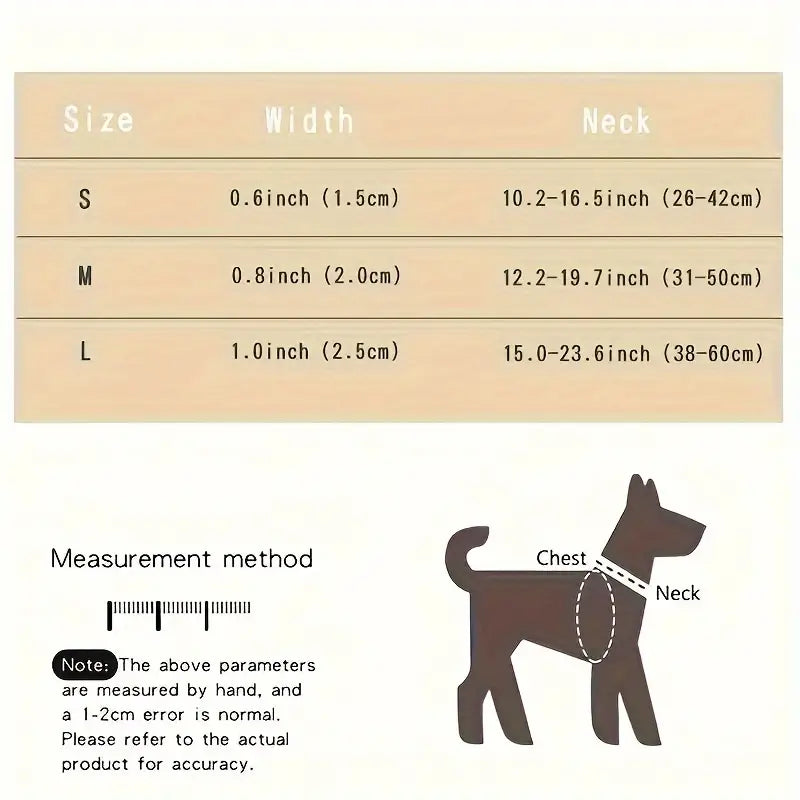 | Size | Width | Neck |
|---|---|---|
| S | 0.6inch (1.5cm) | 10.2-16.5inch (26-42cm) |
| M | 0.8inch (2.0cm) | 12.2-19.7inch (31-50cm) |
| L | 1.0inch (2.5cm) | 15.0-23.6inch (38-60cm) |

Measurement method

Note: The above parameters are measured by hand, and a 1-2cm error is normal. Please refer to the actual product for accuracy.

Chest

Neck